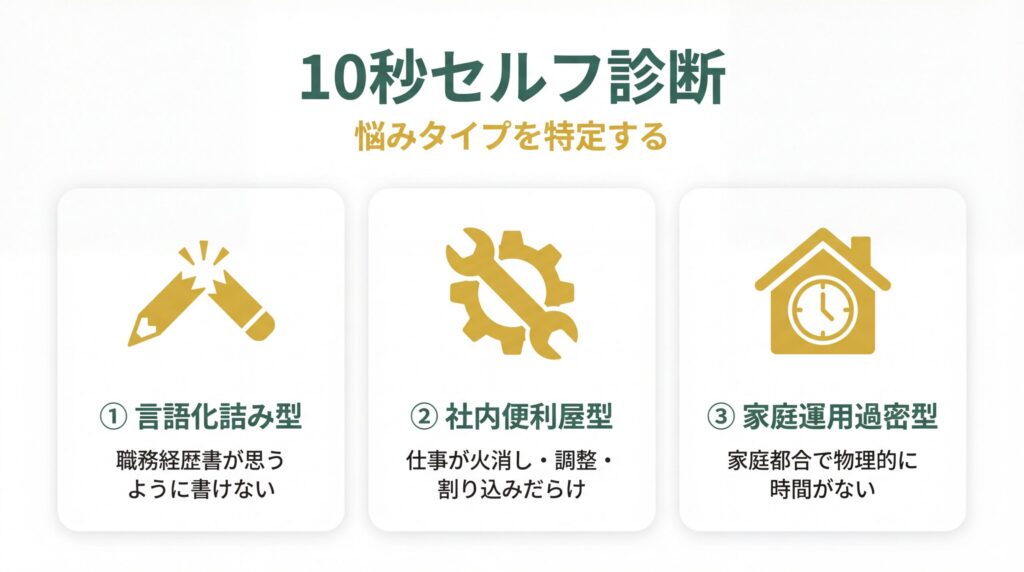 10秒セルフ診断
悩みタイプを特定する

① 言語化詰み型
職務経歴書が思うように書けない

② 社内便利屋型
仕事が火消し・調整・割り込みだらけ

③ 家庭運用過密型
家庭都合で物理的に時間がない