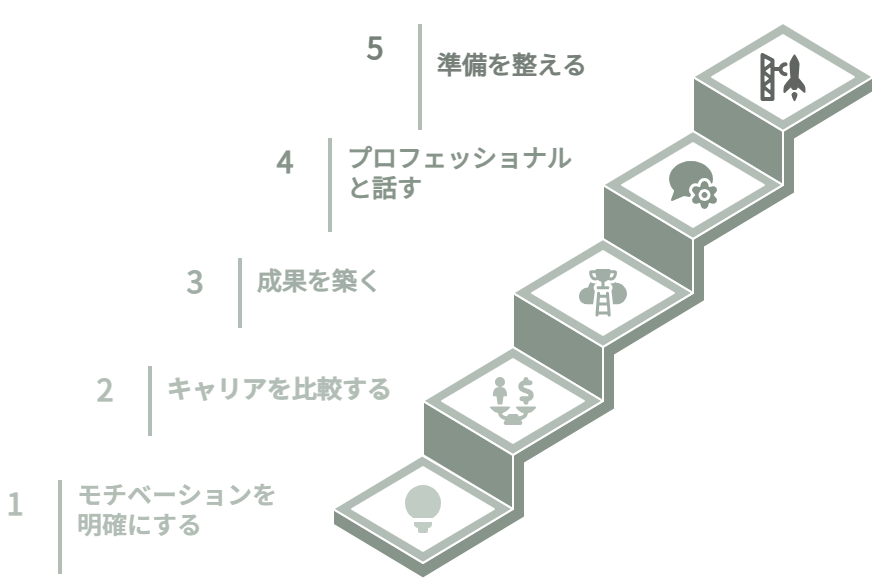 5
準備を整える

4
プロフェッショナルと話す

3
成果を築く

2
キャリアを比較する

1
モチベーションを明確にする