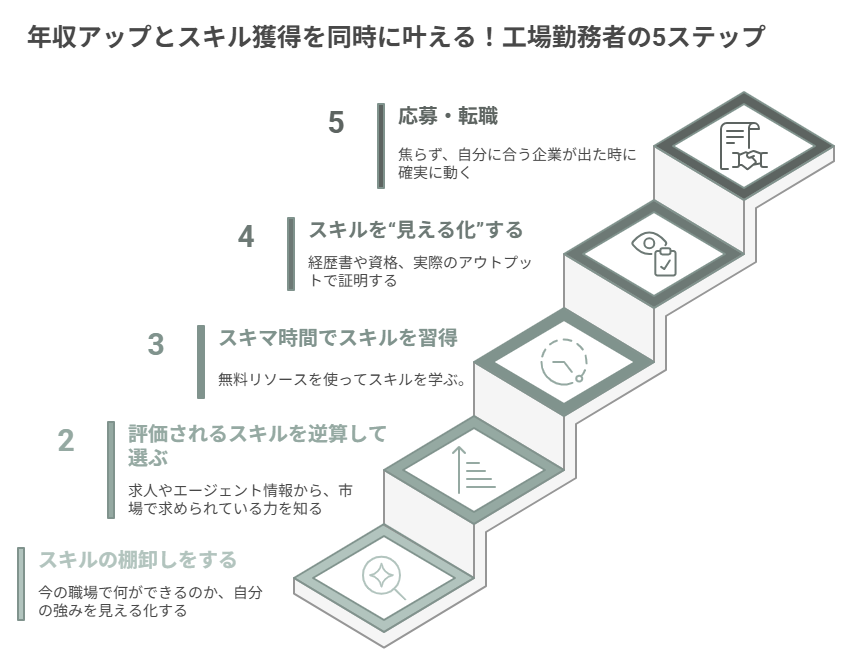 年収アップとスキル獲得を同時に叶える！工場勤務者の5ステップ

5
応募・転職
焦らず、自分に合う企業が出た時に確実に動く

4
スキルを“見える化”する
経歴書や資格、実際のアウトプットで証明する

3
スキマ時間でスキルを習得
無料リソースを使ってスキルを学ぶ。

2
評価されるスキルを逆算して選ぶ
求人やエージェント情報から、市場で求められている力を知る

スキルの棚卸しをする
今の職場で何ができるのか、自分の強みを見える化する