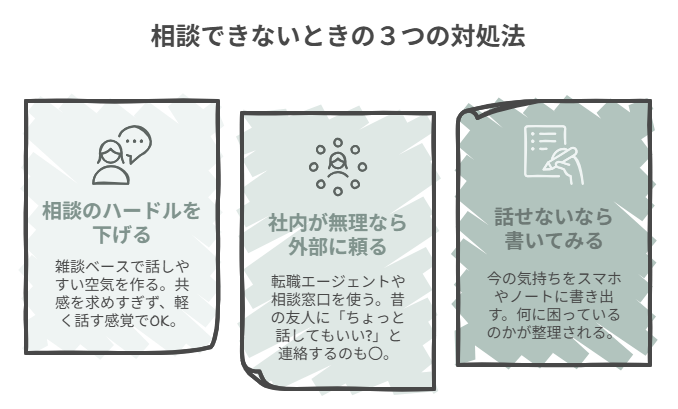 相談できないときの３つの対処法

相談のハードルを下げる

雑談ベースで話しやすい空気を作る。共感を求めすぎず、軽く話す感覚でOK。

社内が無理なら外部に頼る

転職エージェントや相談窓口を使う。昔の友人に「ちょっと話してもいい?」と連絡するのも〇。

話せないなら書いてみる

今の気持ちをスマホやノートに書き出す。何に困っているのかが整理される。