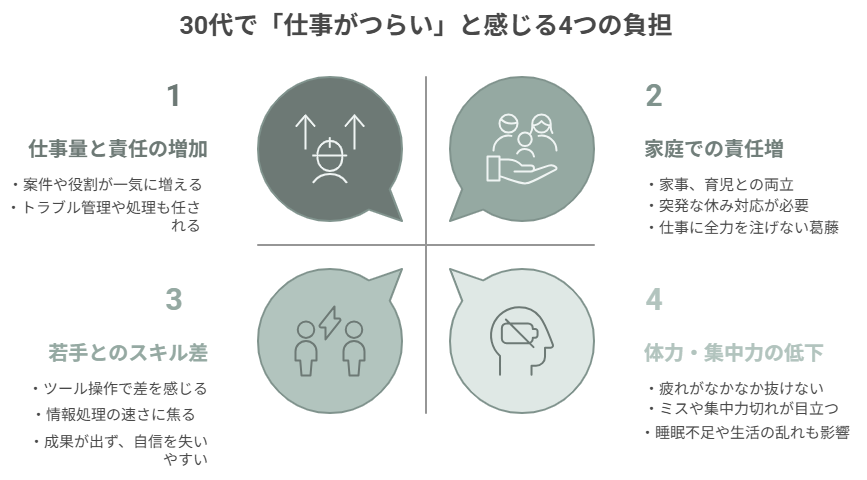 30代で「仕事がつらい」と感じる4つの負担

1

仕事量と責任の増加

・案件や役割が一気に増える
・トラブル管理や処理も任される

2

家庭での責任増

・家事、育児との両立
・突発な休み対応が必要
・仕事に全力を注げない葛藤

3

若手とのスキル差

・ツール操作で差を感じる
・情報処理の速さに焦る
・成果が出ず、自信を失いやすい

4

体力・集中力の低下

・疲れがなかなか抜けない
・ミスや集中力切れが目立つ
・睡眠不足や生活の乱れも影響